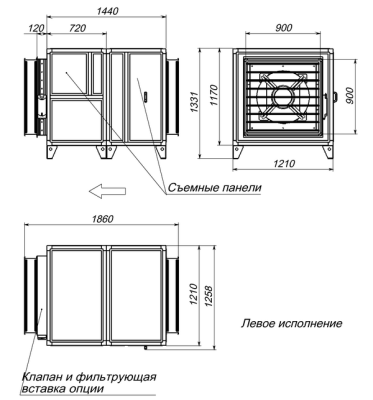 1440
120
720
900
1331
1170
900
1210
Съемные панели
1860
1210
1258
Левое исполнение
Клапан и фильтрующая вставка опции