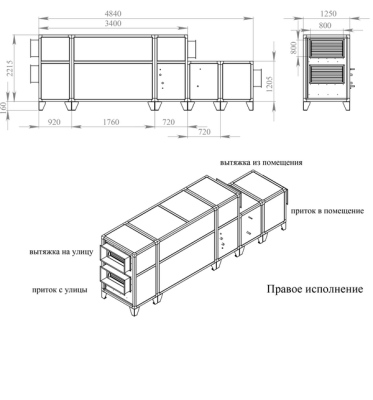 4840

3400

2215

160

920

1760

720

720

1205

1250

800

800

вытяжка из помещения

приток в помещение

вытяжка на улицу

приток с улицы

Правое исполнение