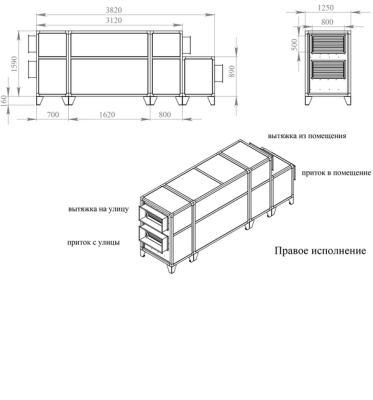 3820
3120
1590
160
890
700
1620
800
1250
800
500
вытяжка из помещения
приток в помещение
вытяжка на улицу
приток с улицы
Правое исполнение