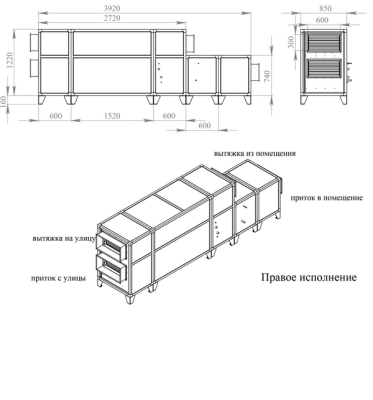 3920
2720
850
600
300
1220
740
160
600
1520
600
600

вытяжка из помещения
приток в помещение
вытяжка на улицу
приток с улицы
Правое исполнение