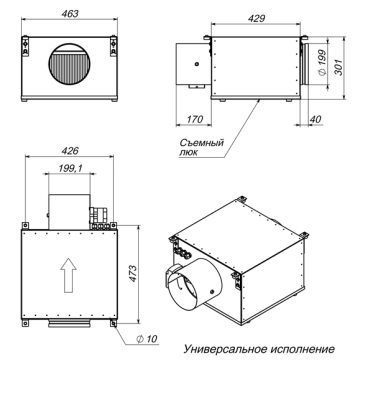 463

429

Ф 199

301

170

40

Съемный люк

426

199,1

473

Ф 10

Универсальное исполнение