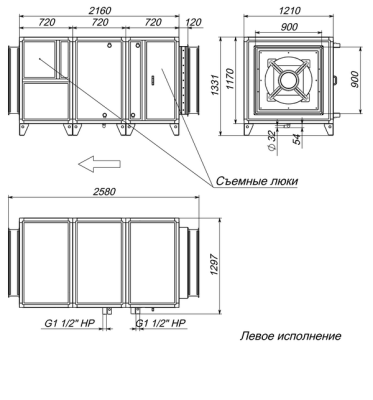 2160
720
720
720
120
1210
900
1331
1170
900
Ø 32
54
Съемные люки
2580
1297
G1 1/2" HP
G1 1/2" HP
Левое исполнение